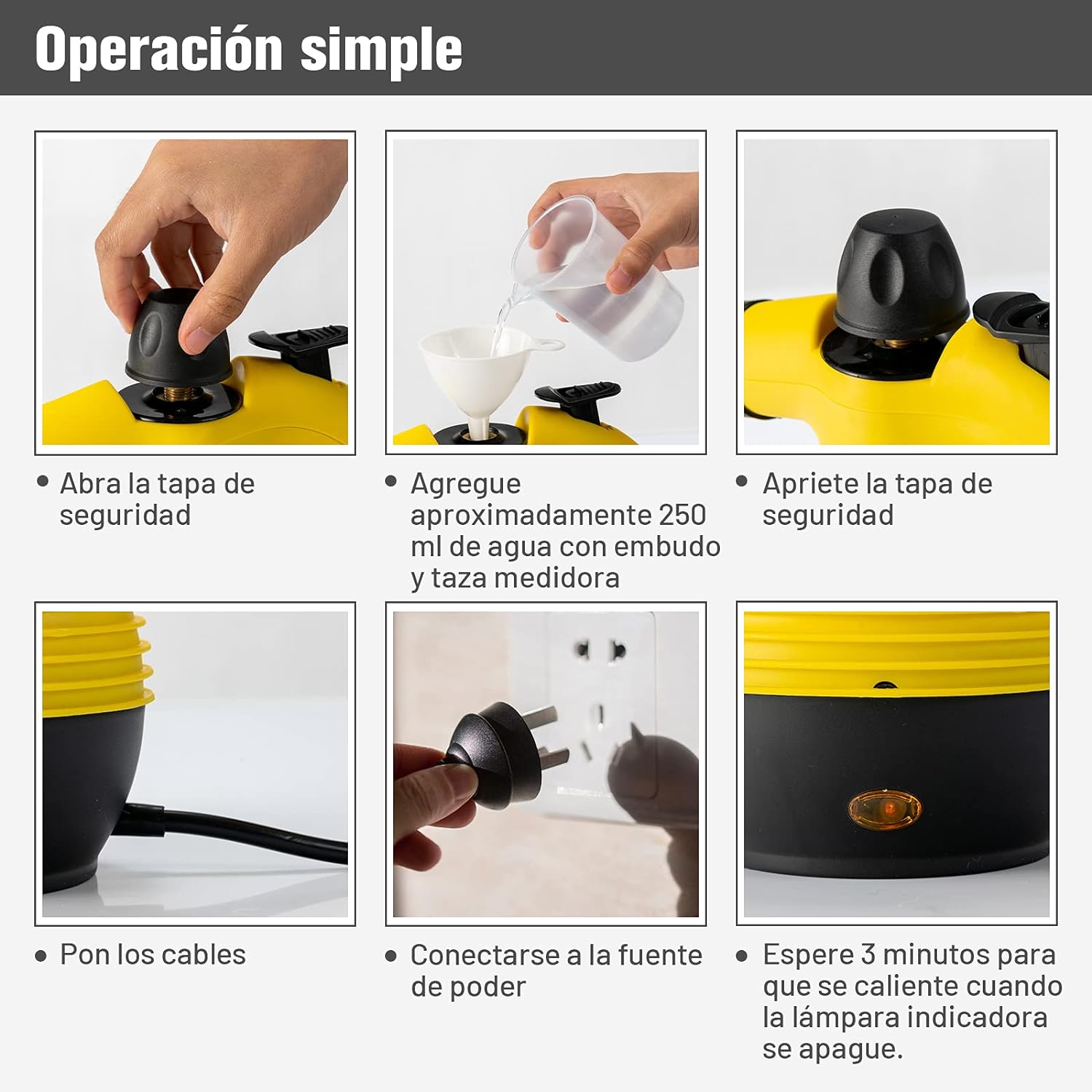 Operación simple

• Abra la tapa de seguridad

• Agregue aproximadamente 250 ml de agua con embudo y taza medidora

• Apriete la tapa de seguridad

• Pon los cables

• Conectarse a la fuente de poder

• Espere 3 minutos para que se caliente cuando la lámpara indicadora se apague.